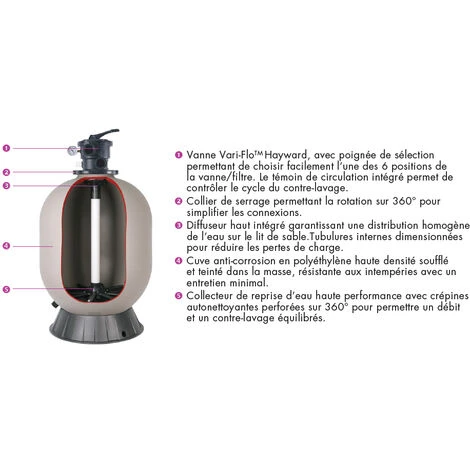 1

2

3

4

5

1 Vanne Vari-Flo™ Hayward, avec poignée de sélection permettant de choisir facilement l'une des 6 positions de la vanne/filtre. Le témoin de circulation intégré permet de contrôler le cycle du contre-lavage.

2 Collier de serrage permettant la rotation sur 360° pour simplifier les connexions.

3 Diffuseur haut intégré garantissant une distribution homogène de l'eau sur le lit de sable.Tubulures internes dimensionnées pour réduire les pertes de charge.

4 Cuve anti-corrosion en polyéthylène haute densité soufflé et teinté dans la masse, résistante aux intempéries avec un entretien minimal.

5 Collecteur de reprise d'eau haute performance avec crépines autonettoyantes perforées sur 360° pour permettre un débit et un contre-lavage équilibrés.